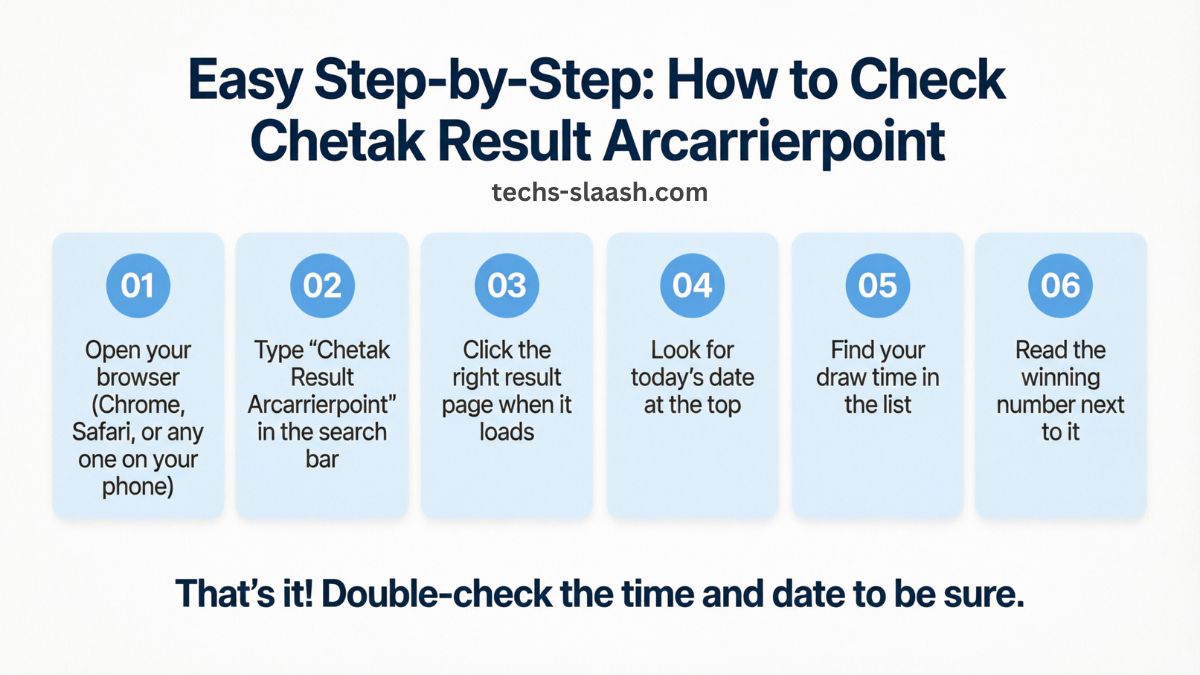 Easy Step-by-Step: How to Check Chetak Result Arcarrierpoint

techs-slaash.com

01

Open your browser (Chrome, Safari, or any one on your phone)

02

Type “Chetak Result Arcarrierpoint” in the search bar

03

Click the right result page when it loads

04

Look for today’s date at the top

05

Find your draw time in the list

06

Read the winning number next to it

That’s it! Double-check the time and date to be sure.